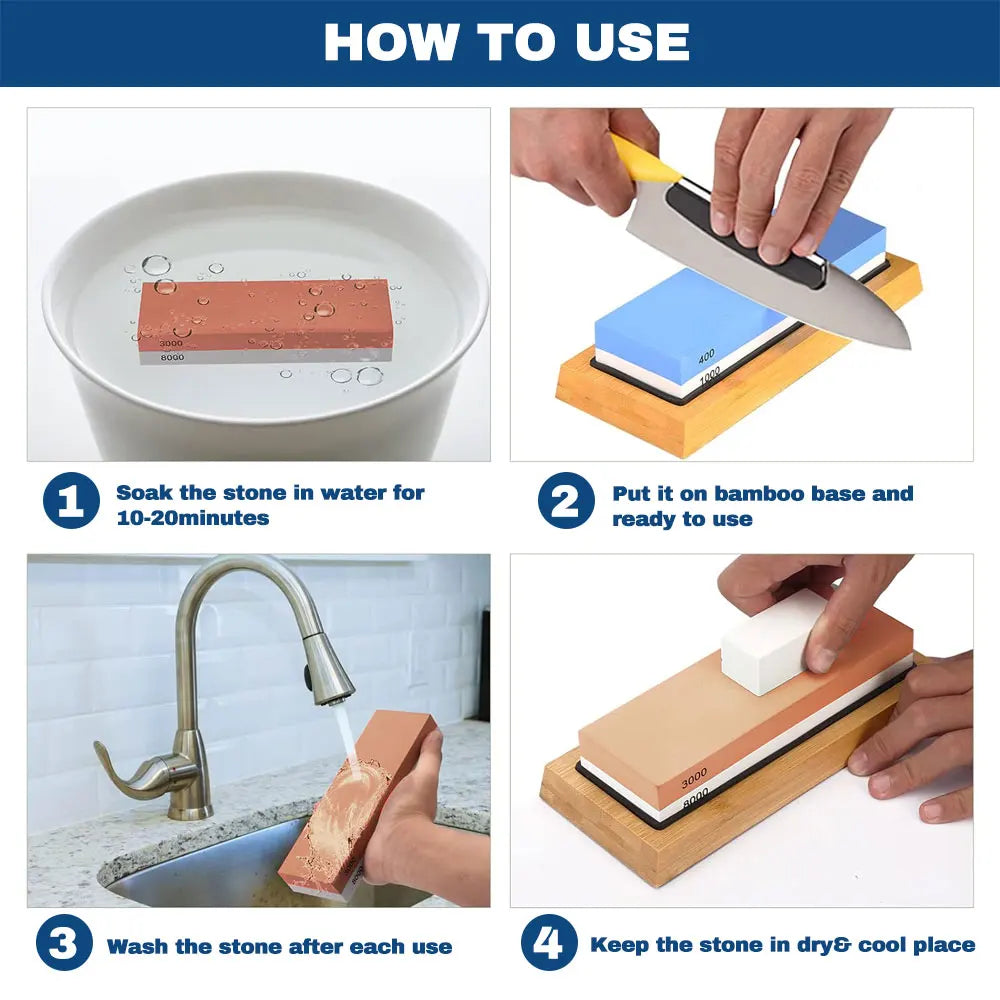 HOW TO USE

3000
8000

400
1000

1 Soak the stone in water for 10-20minutes

2 Put it on bamboo base and ready to use

3000
8000

3 Wash the stone after each use

4 Keep the stone in dry& cool place